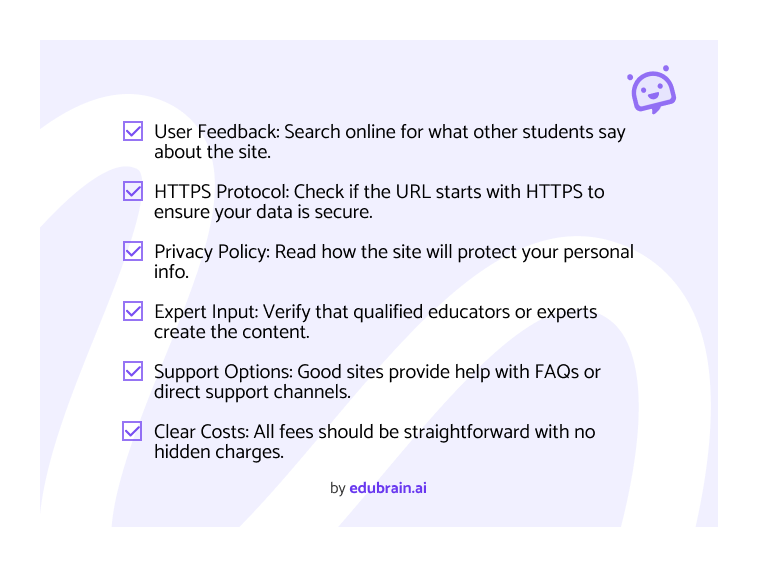 User Feedback: Search online for what other students say about the site.

HTTPS Protocol: Check if the URL starts with HTTPS to ensure your data is secure.

Privacy Policy: Read how the site will protect your personal info.

Expert Input: Verify that qualified educators or experts create the content.

Support Options: Good sites provide help with FAQs or direct support channels.

Clear Costs: All fees should be straightforward with no hidden charges.

by edubrain.ai